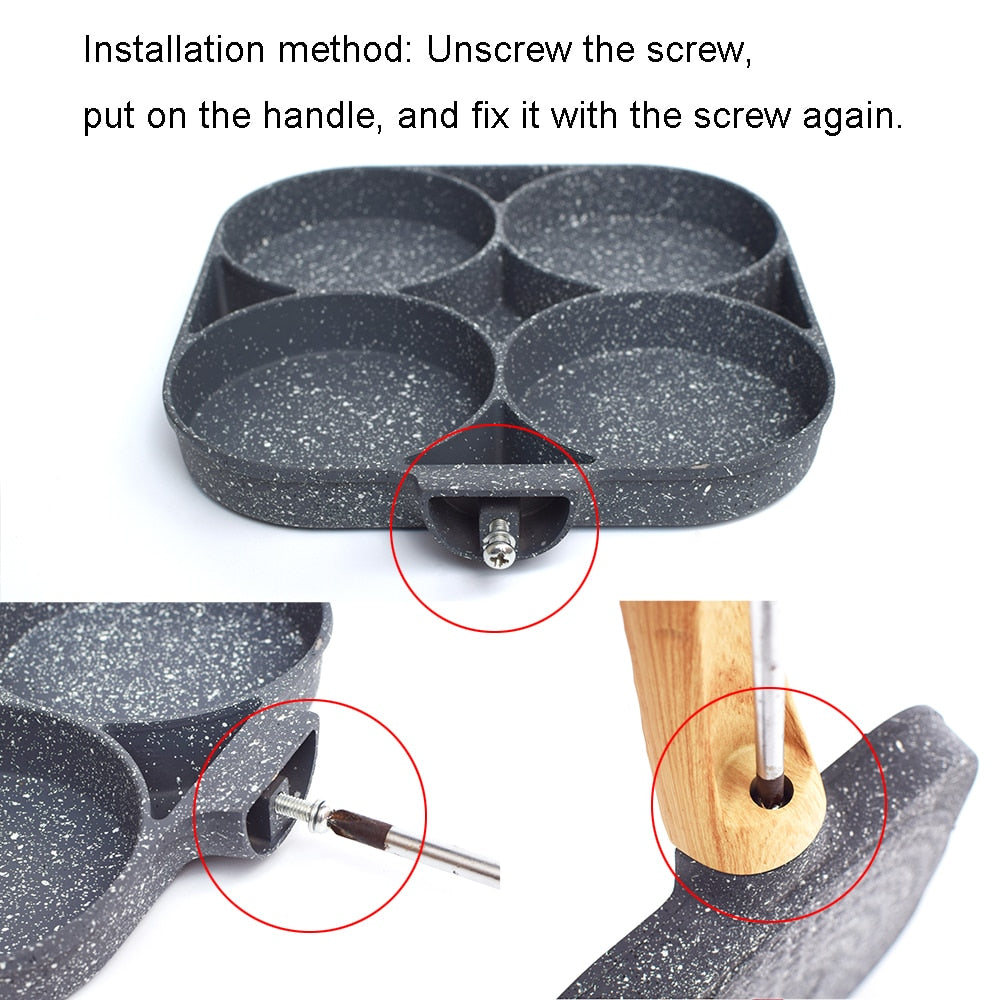 Installation method: Unscrew the screw,

put on the handle, and fix it with the screw again.